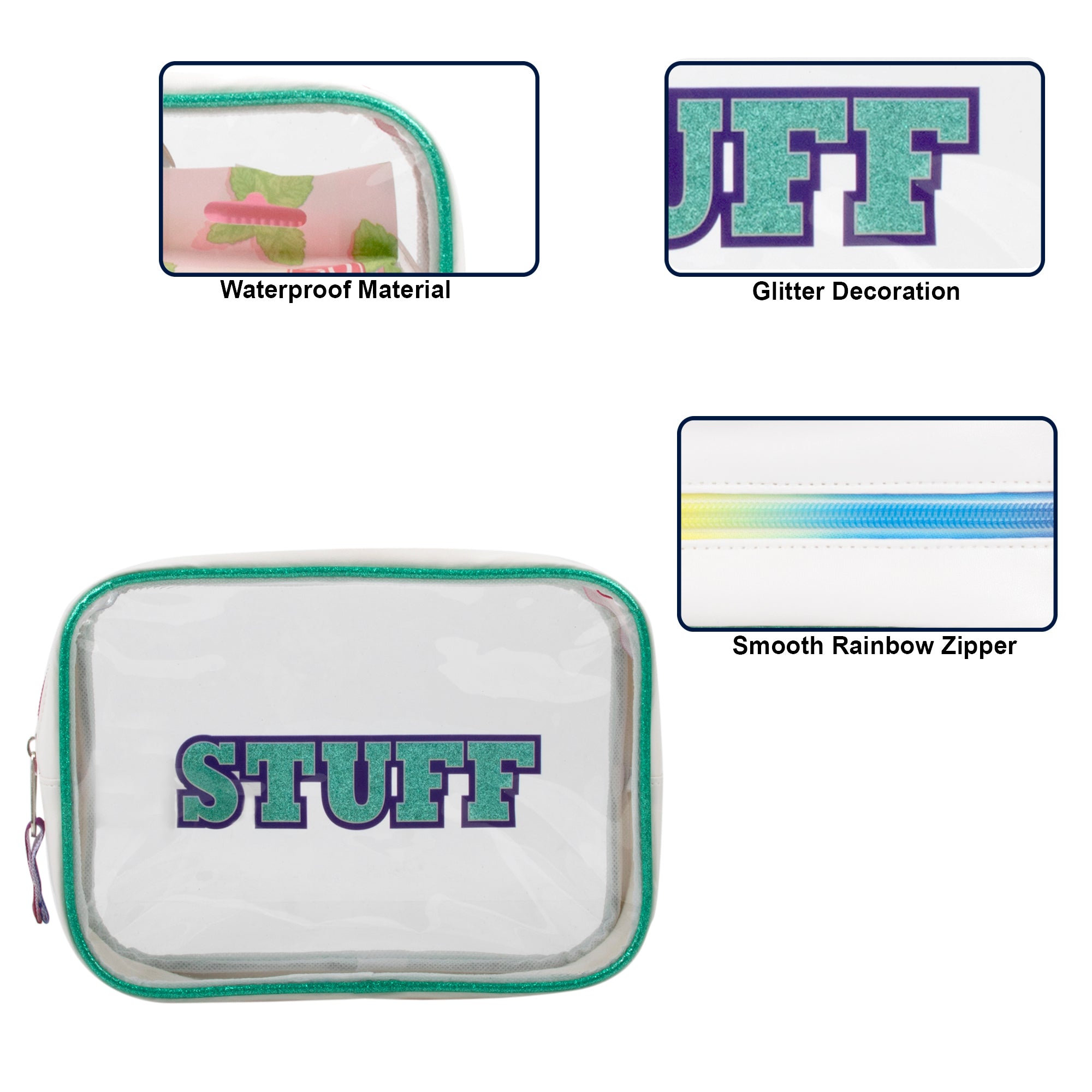 Waterproof Material

UFF

Glitter Decoration

Smooth Rainbow Zipper

STUFF