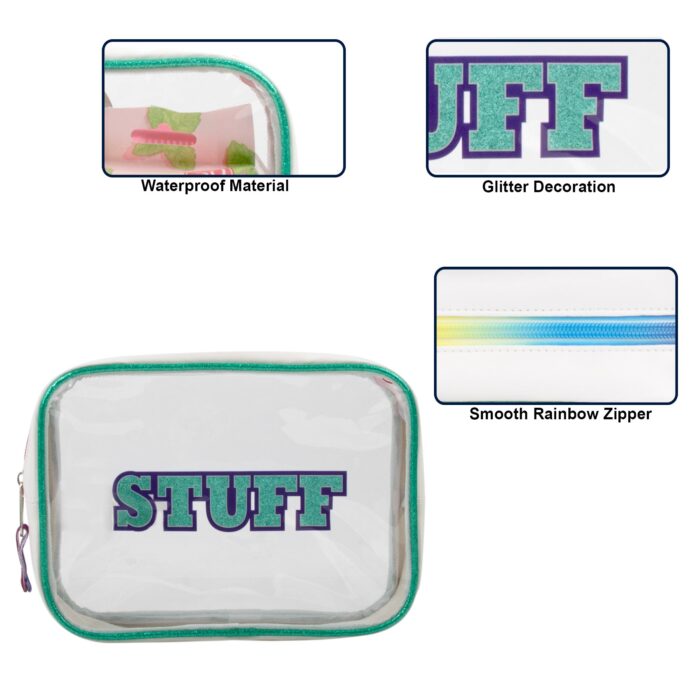 Waterproof Material

UFF

Glitter Decoration

Smooth Rainbow Zipper

STUFF