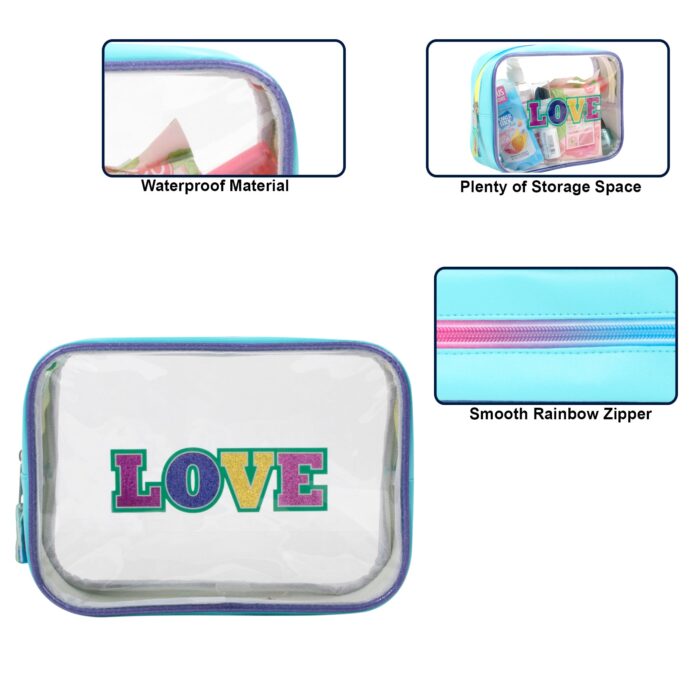 Waterproof Material

LOVE

Plenty of Storage Space

Smooth Rainbow Zipper

LOVE