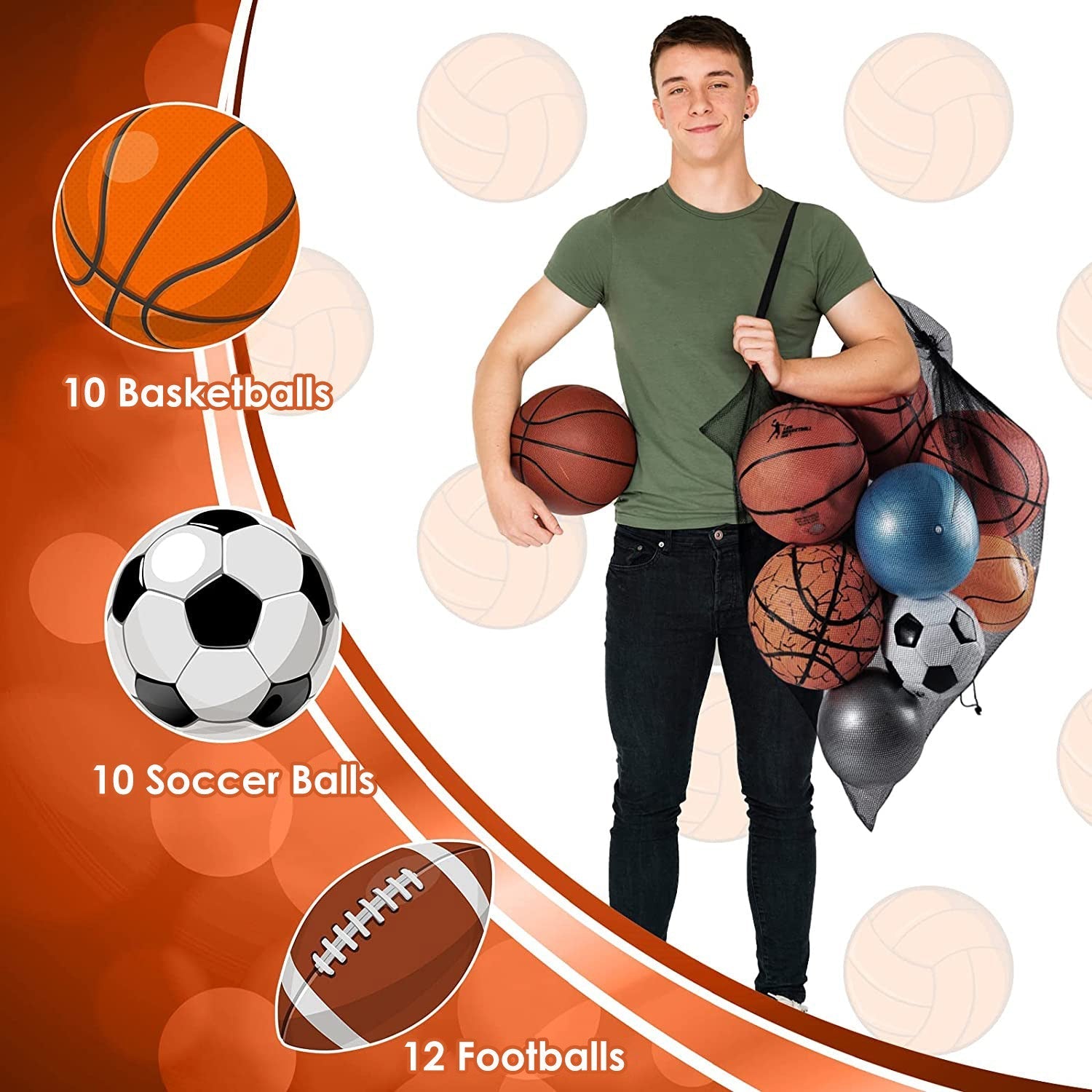 10 Basketballs

10 Soccer Balls

12 Footballs